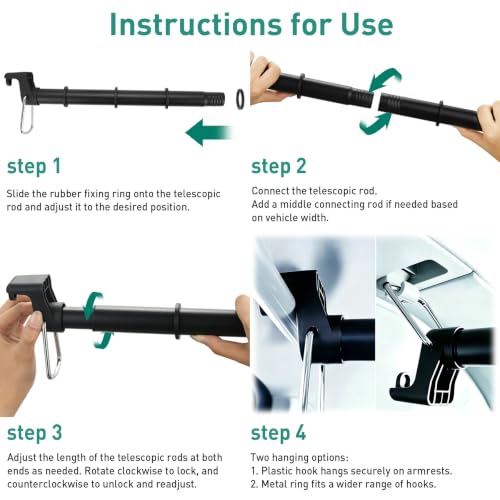 Instructions for Use

step 1

Slide the rubber fixing ring onto the telescopic rod and adjust it to the desired position.

step 2

Connect the telescopic rod.
Add a middle connecting rod if needed based on vehicle width.

step 3

Adjust the length of the telescopic rods at both ends as needed. Rotate clockwise to lock, and counterclockwise to unlock and readjust.

step 4

Two hanging options:
1. Plastic hook hangs securely on armrests.
2. Metal ring fits a wider range of hooks.