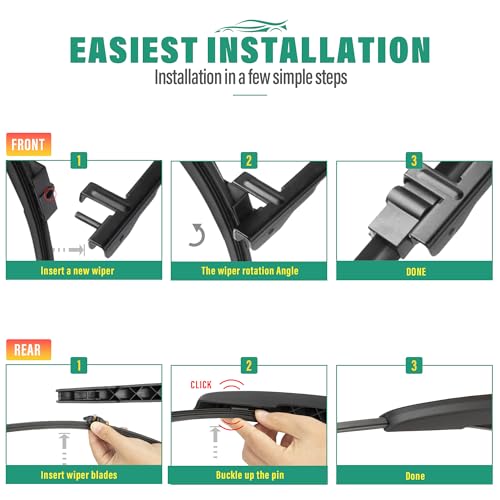 EASIEST INSTALLATION
Installation in a few simple steps

FRONT

1
Insert a new wiper

2
The wiper rotation Angle

3
DONE

REAR

1
Insert wiper blades

2
CLICK
Buckle up the pin

3
Done