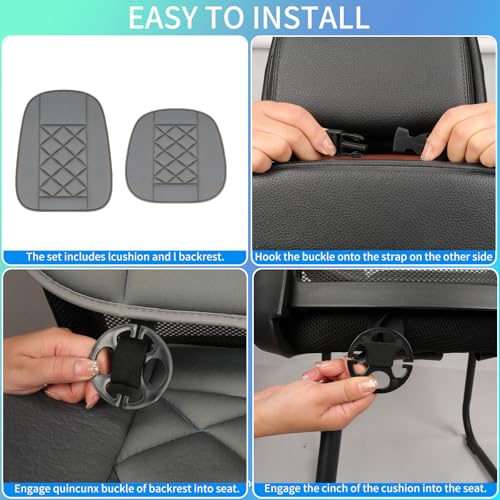 EASY TO INSTALL

The set includes lcushion and l backrest.

Hook the buckle onto the strap on the other side

Engage quincunx buckle of backrest into seat.

Engage the cinch of the cushion into the seat.