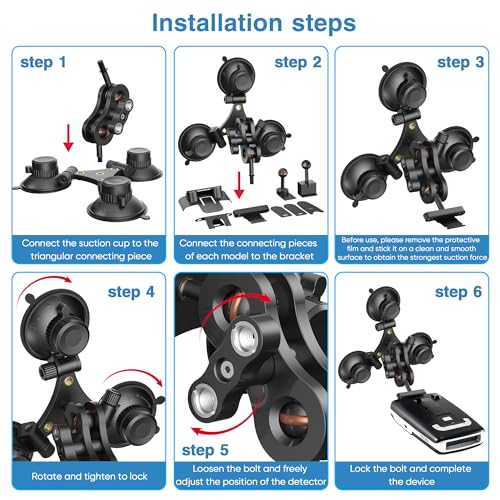 Installation steps

step 1

Connect the suction cup to the triangular connecting piece

step 2

Connect the connecting pieces of each model to the bracket

step 3

Before use, please remove the protective film and stick it on a clean and smooth surface to obtain the strongest suction force

step 4

Rotate and tighten to lock

step 5

Loosen the bolt and freely adjust the position of the detector

step 6

Lock the bolt and complete the device