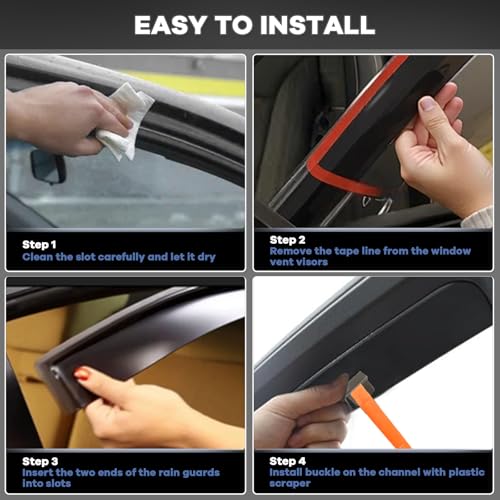 EASY TO INSTALL

Step 1
Clean the slot carefully and let it dry

Step 2
Remove the tape line from the window vent visors

Step 3
Insert the two ends of the rain guards into slots

Step 4
Install buckle on the channel with plastic scraper