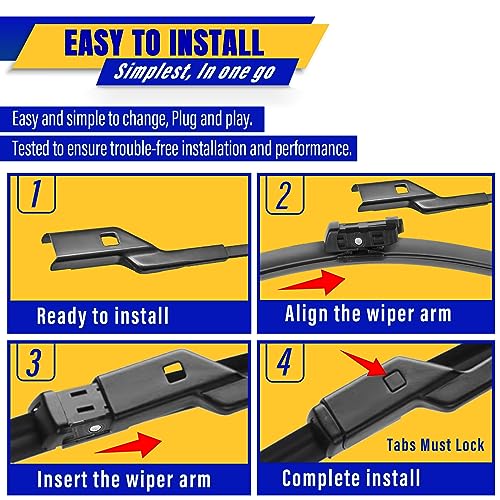 EASY TO INSTALL
Simplest, In one go

Easy and simple to change, Plug and play.
Tested to ensure trouble-free installation and performance.

1
Ready to install

2
Align the wiper arm

3
Insert the wiper arm

4
Tabs Must Lock
Complete install