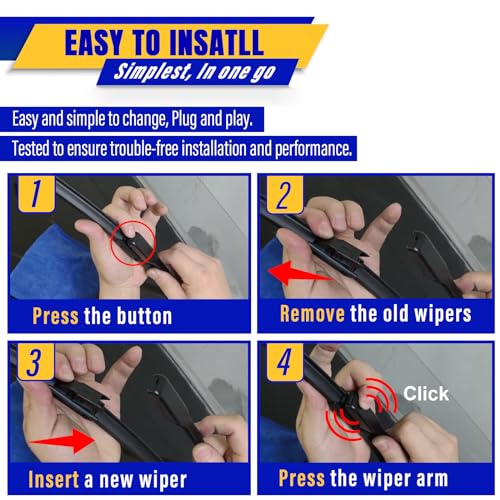 EASY TO INSATLL
Simplest, In one go

Easy and simple to change, Plug and play.
Tested to ensure trouble-free installation and performance.

1
Press the button

2
Remove the old wipers

3
Insert a new wiper

4
Click
Press the wiper arm