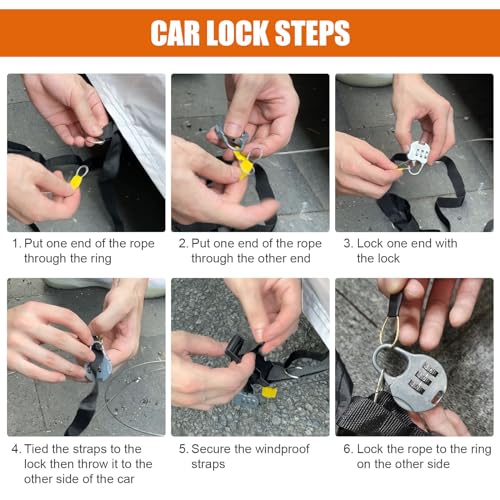 CAR LOCK STEPS

1. Put one end of the rope through the ring

2. Put one end of the rope through the other end

3. Lock one end with the lock

4. Tied the straps to the lock then throw it to the other side of the car

5. Secure the windproof straps

6. Lock the rope to the ring on the other side