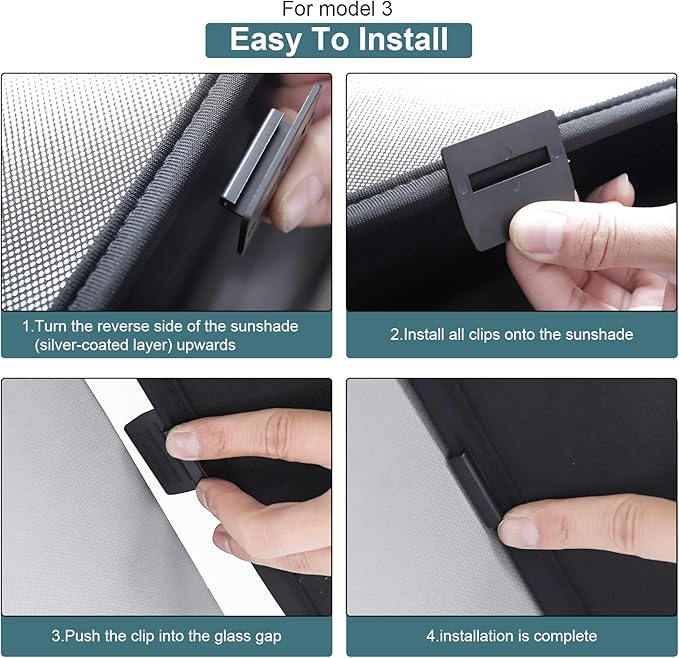 For model 3

Easy To Install

1.Turn the reverse side of the sunshade (silver-coated layer) upwards

2.Install all clips onto the sunshade

3.Push the clip into the glass gap

4.installation is complete