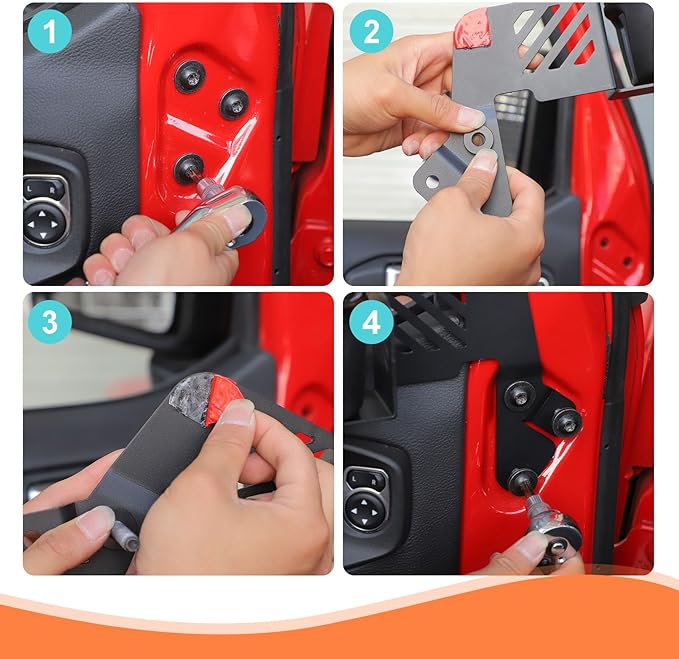 1
L R
2
3
4
L R