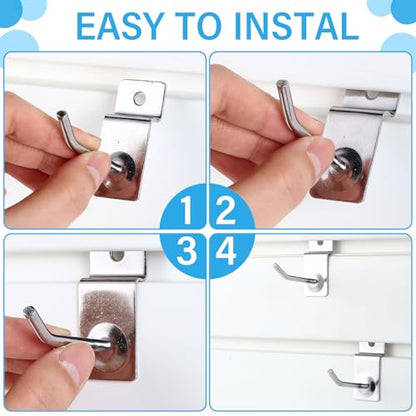 EASY TO INSTAL

1
2
3
4