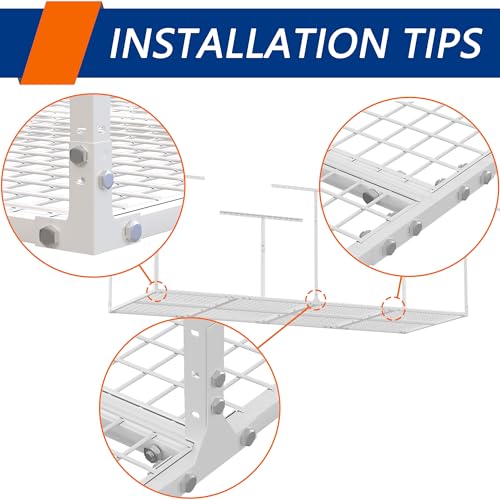 INSTALLATION TIPS