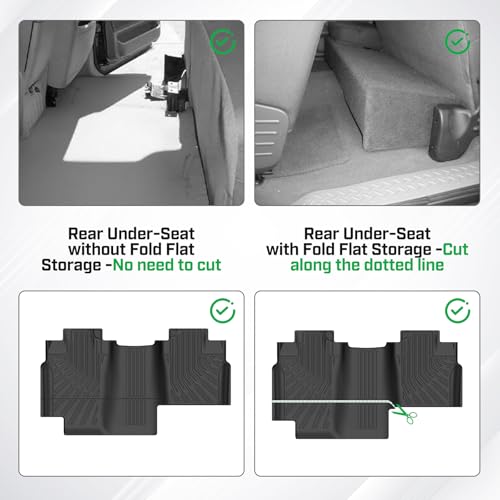 Rear Under-Seat without Fold Flat Storage -No need to cut

Rear Under-Seat with Fold Flat Storage -Cut along the dotted line