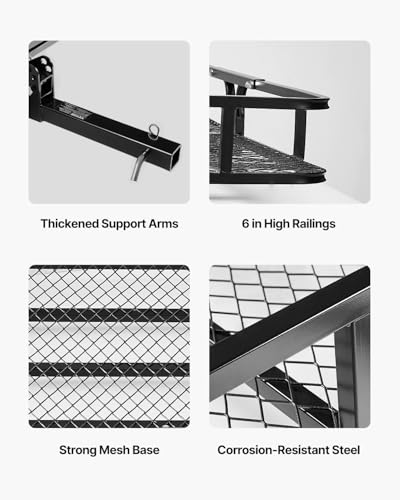 Thickened Support Arms

6 in High Railings

Strong Mesh Base

Corrosion-Resistant Steel