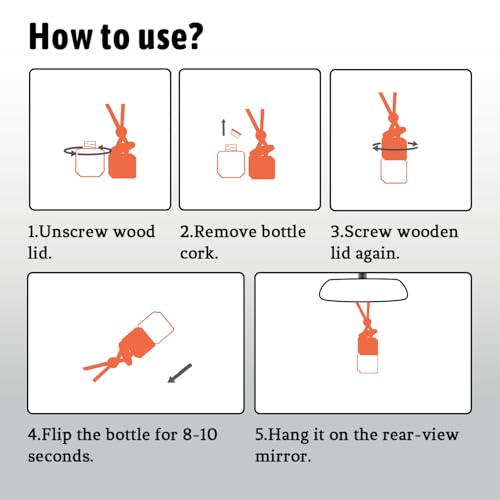 How to use?

1.Unscrew wood lid.

2.Remove bottle cork.

3.Screw wooden lid again.

4.Flip the bottle for 8-10 seconds.

5.Hang it on the rear-view mirror.