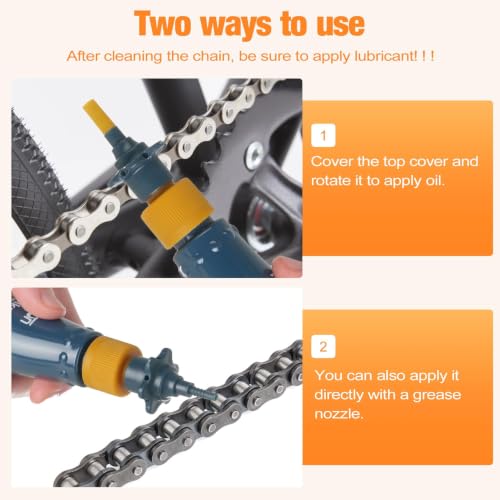 Two ways to use

After cleaning the chain, be sure to apply lubricant! ! !

1

Cover the top cover and rotate it to apply oil.

2

You can also apply it directly with a grease nozzle.