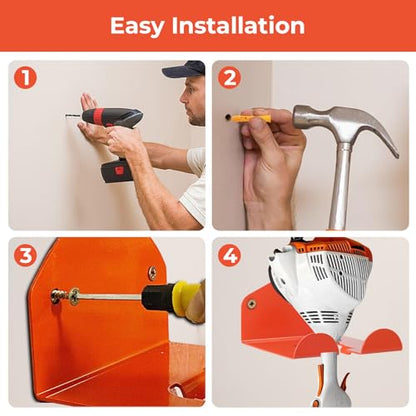 Easy Installation

1

2

3

4