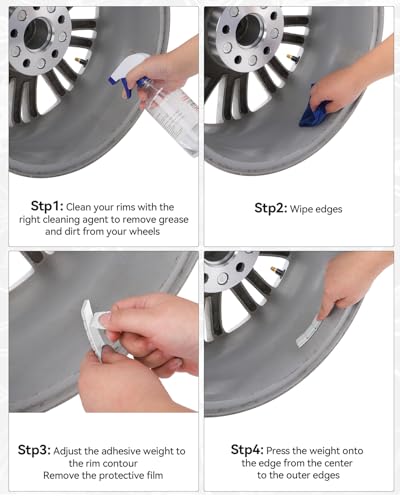 Stp1: Clean your rims with the right cleaning agent to remove grease and dirt from your wheels

Stp2: Wipe edges

Stp3: Adjust the adhesive weight to the rim contour
Remove the protective film

Stp4: Press the weight onto the edge from the center to the outer edges