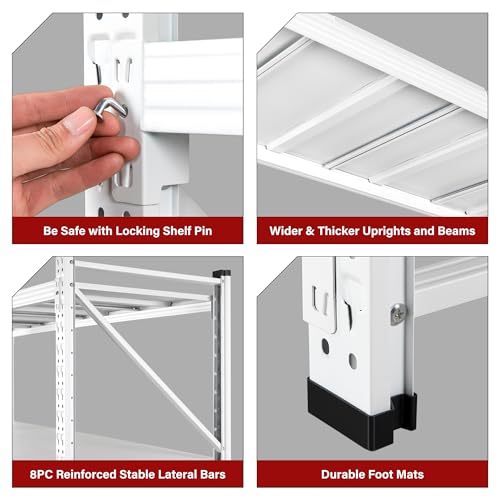 Be Safe with Locking Shelf Pin

Wider & Thicker Uprights and Beams

8PC Reinforced Stable Lateral Bars

Durable Foot Mats