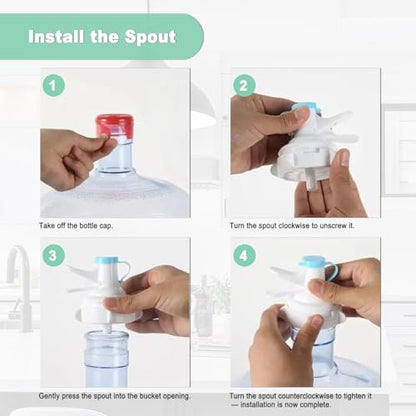 Install the Spout

1

Take off the bottle cap.

2

Turn the spout clockwise to unscrew it.

3

Gently press the spout into the bucket opening.

4

Turn the spout counterclockwise to tighten it — installation is now complete.