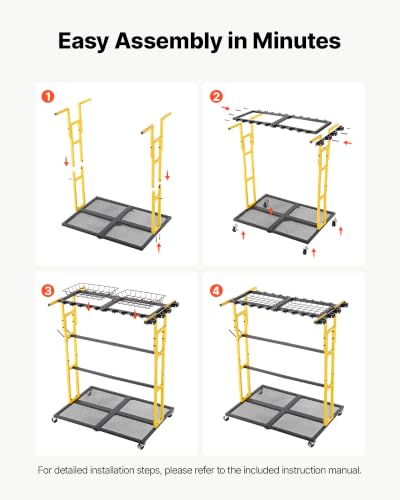 Easy Assembly in Minutes

1

2

3

4

For detailed installation steps, please refer to the included instruction manual.