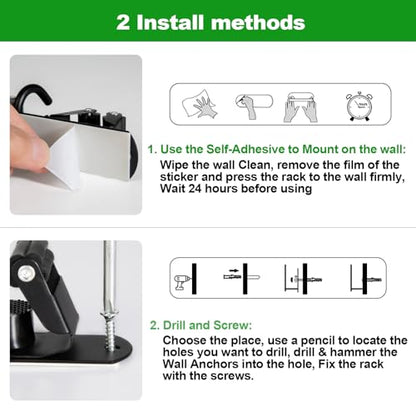 2 Install methods

1. Use the Self-Adhesive to Mount on the wall:
Wipe the wall Clean, remove the film of the sticker and press the rack to the wall firmly, Wait 24 hours before using

2. Drill and Screw:
Choose the place, use a pencil to locate the holes you want to drill, drill & hammer the Wall Anchors into the hole, Fix the rack with the screws.