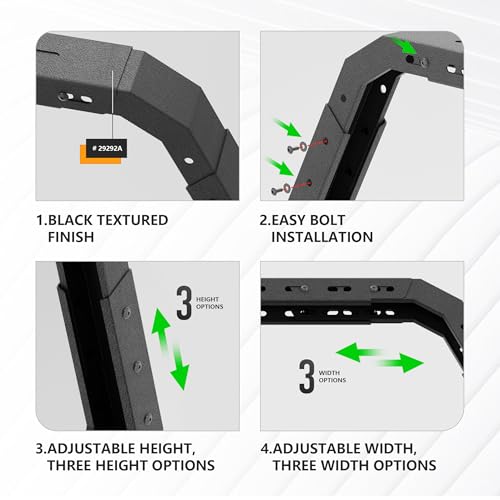 # 29292A

1.BLACK TEXTURED FINISH

2.EASY BOLT INSTALLATION

3 HEIGHT OPTIONS

3.ADJUSTABLE HEIGHT, THREE HEIGHT OPTIONS

3 WIDTH OPTIONS

4.ADJUSTABLE WIDTH, THREE WIDTH OPTIONS