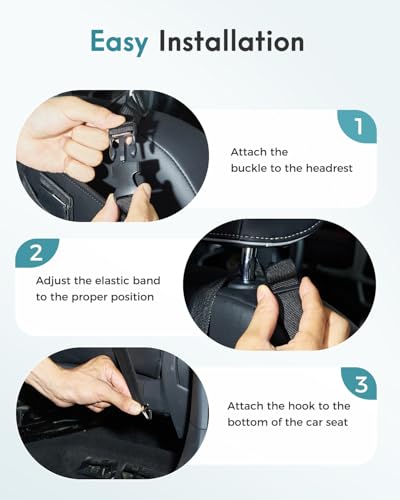 Easy Installation

1

Attach the buckle to the headrest

2

Adjust the elastic band to the proper position

3

Attach the hook to the bottom of the car seat