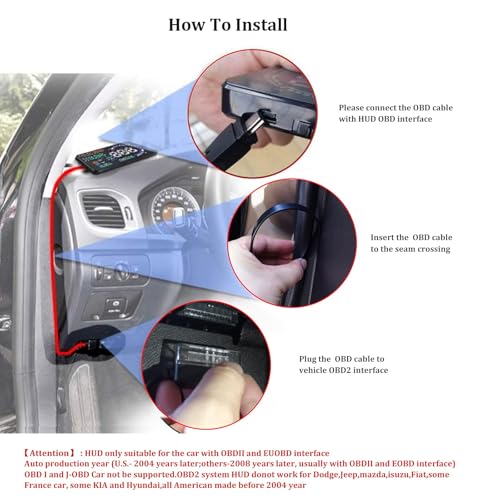 How To Install

Please connect the OBD cable with HUD OBD interface

Insert the OBD cable to the seam crossing

Plug the OBD cable to vehicle OBD2 interface

【Attention】: HUD only suitable for the car with OBDII and EUOBD interface
Auto production year (U.S.- 2004 years later;others-2008 years later, usually with OBDII and EOBD interface)
OBD I and J-OBD Car not be supported.OBD2 system HUD donot work for Dodge,Jeep,mazda,isuzu,Fiat,some France car, some KIA and Hyundai,all American made before 2004 year