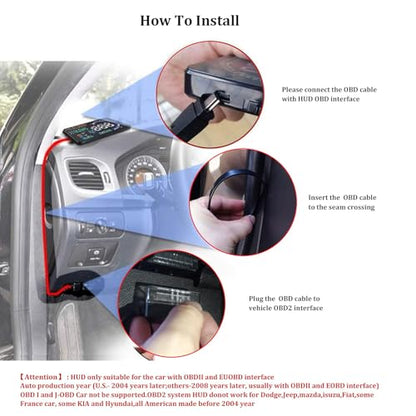 How To Install

Please connect the OBD cable with HUD OBD interface

Insert the OBD cable to the seam crossing

Plug the OBD cable to vehicle OBD2 interface

【Attention】: HUD only suitable for the car with OBDII and EUOBD interface
Auto production year (U.S.- 2004 years later;others-2008 years later, usually with OBDII and EOBD interface)
OBD I and J-OBD Car not be supported.OBD2 system HUD donot work for Dodge,Jeep,mazda,isuzu,Fiat,some France car, some KIA and Hyundai,all American made before 2004 year