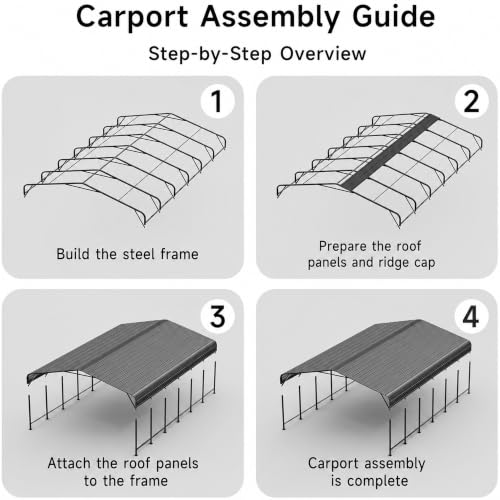 Carport Assembly Guide

Step-by-Step Overview

1

Build the steel frame

2

Prepare the roof panels and ridge cap

3

Attach the roof panels to the frame

4

Carport assembly is complete