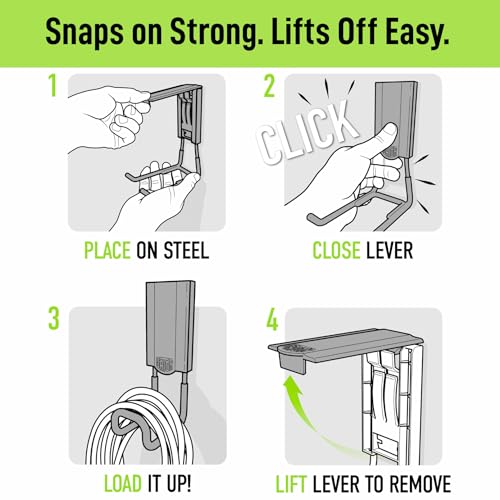 Snaps on Strong. Lifts Off Easy.

1

PLACE ON STEEL

2

CLICK

CLOSE LEVER

3

LOAD IT UP!

4

LIFT LEVER TO REMOVE