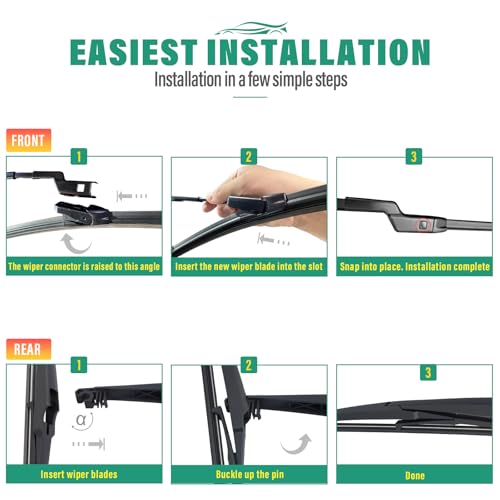 EASIEST INSTALLATION

Installation in a few simple steps

FRONT

1

The wiper connector is raised to this angle

2

Insert the new wiper blade into the slot

3

Snap into place. Installation complete

REAR

1

$\alpha$

Insert wiper blades

2

Buckle up the pin

3

Done