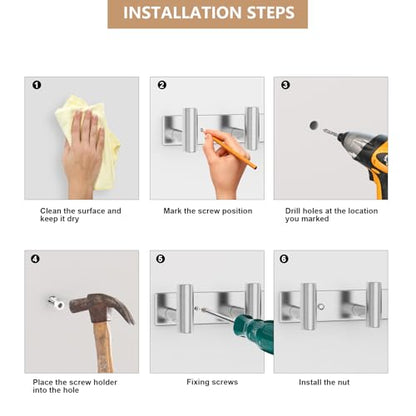 INSTALLATION STEPS

1

Clean the surface and keep it dry

2

Mark the screw position

3

Drill holes at the location you marked

4

Place the screw holder into the hole

5

Fixing screws

6

Install the nut