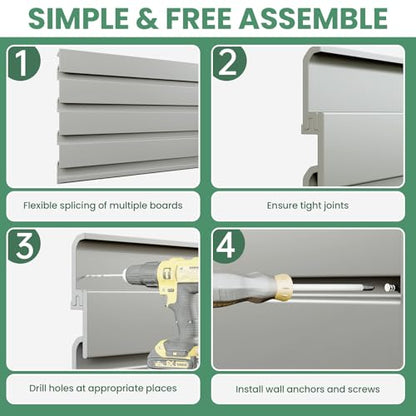 SIMPLE & FREE ASSEMBLE

1

Flexible splicing of multiple boards

2

Ensure tight joints

3

Drill holes at appropriate places

4

Install wall anchors and screws