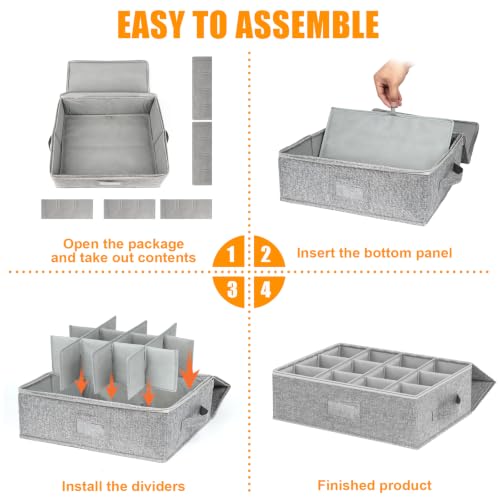 EASY TO ASSEMBLE

Open the package and take out contents

1

2

Insert the bottom panel

3

4

Install the dividers

Finished product