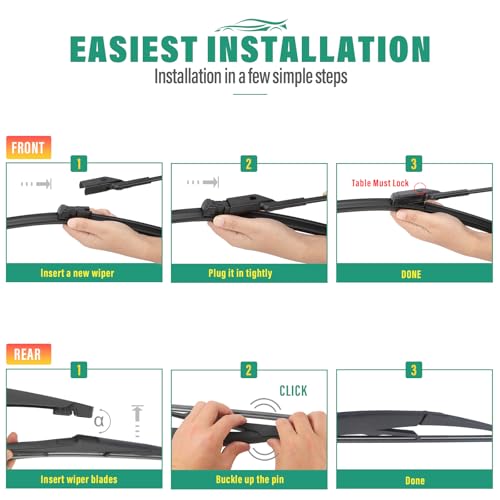 EASIEST INSTALLATION
Installation in a few simple steps

FRONT

1
Insert a new wiper

2
Plug it in tightly

3
Table Must Lock
DONE

REAR

1
α
Insert wiper blades

2
CLICK
Buckle up the pin

3
Done