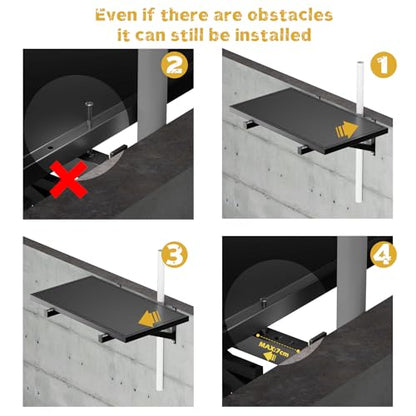 Even if there are obstacles it can still be installed

2

1

3

4

MAX:7cm