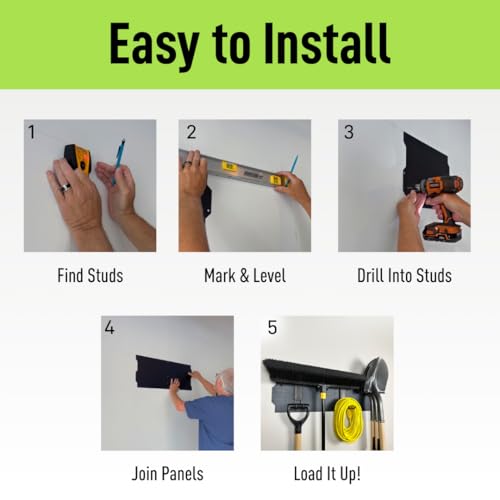 Easy to Install

1

Find Studs

2

Mark & Level

3

Drill Into Studs

4

Join Panels

5

Load It Up!