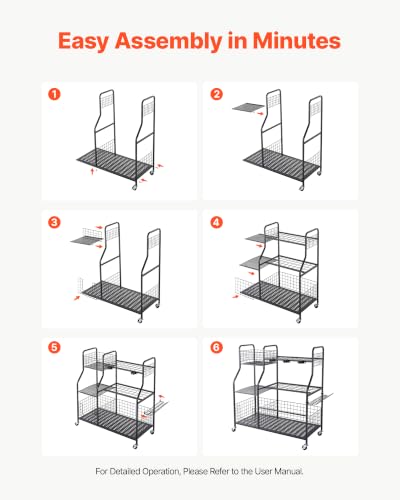 Easy Assembly in Minutes

1

2

3

4

5

6

For Detailed Operation, Please Refer to the User Manual.