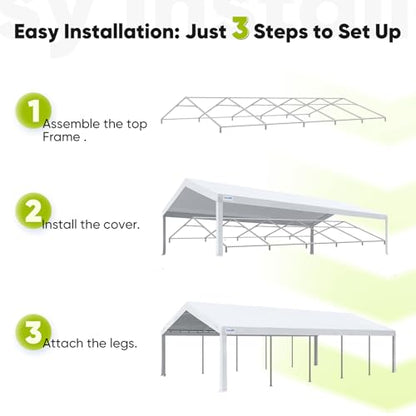 Easy Installation: Just 3 Steps to Set Up

1 Assemble the top Frame .

2 Install the cover.

3 Attach the legs.