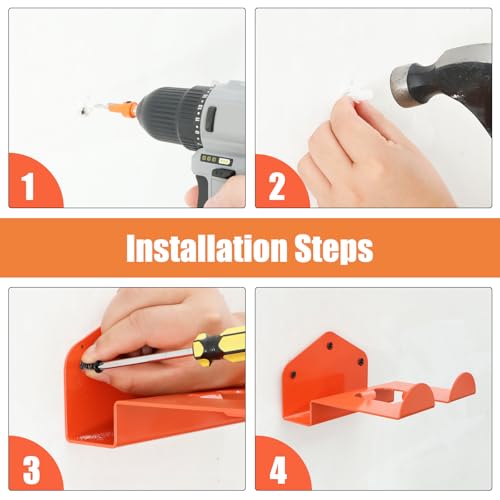 1

2

Installation Steps

3

4