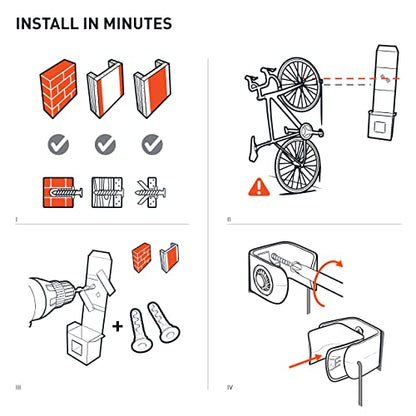 INSTALL IN MINUTES

I

II

III

IV