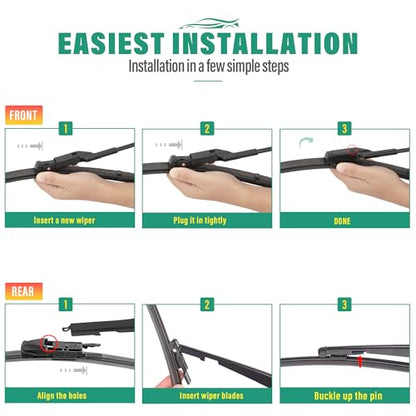 EASIEST INSTALLATION
Installation in a few simple steps

FRONT

1
Insert a new wiper

2
Plug it in tightly

3
DONE

REAR

1
Align the holes

2
Insert wiper blades

3
Buckle up the pin