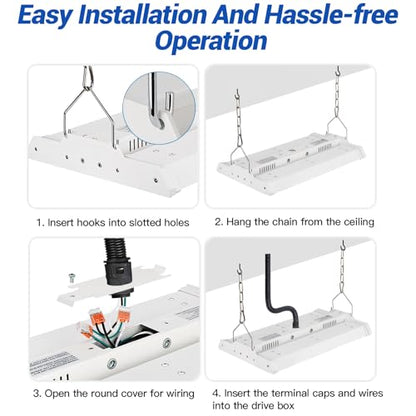 Easy Installation And Hassle-free Operation

1. Insert hooks into slotted holes

2. Hang the chain from the ceiling

3. Open the round cover for wiring

4. Insert the terminal caps and wires into the drive box