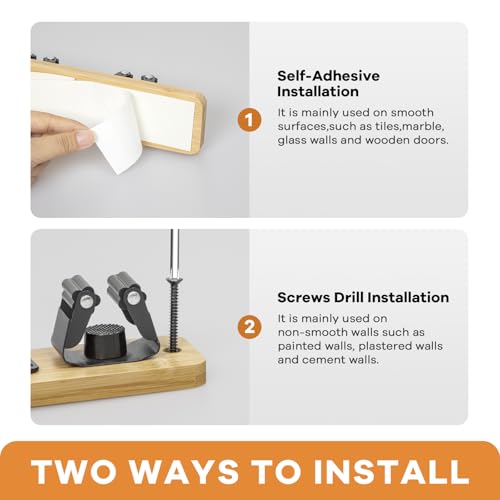 1

Self-Adhesive Installation

It is mainly used on smooth surfaces,such as tiles,marble, glass walls and wooden doors.

2

Screws Drill Installation

It is mainly used on non-smooth walls such as painted walls, plastered walls and cement walls.

TWO WAYS TO INSTALL