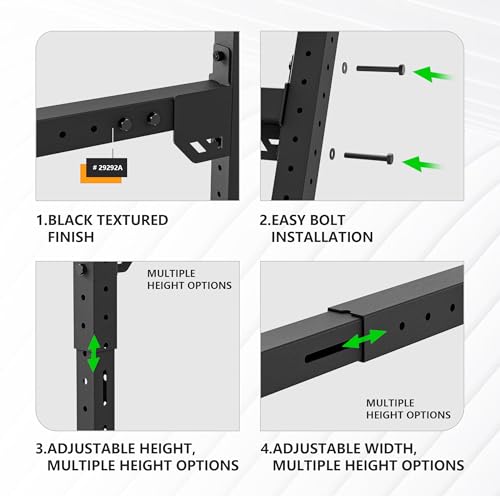 # 29292A

1.BLACK TEXTURED FINISH

2.EASY BOLT INSTALLATION

MULTIPLE HEIGHT OPTIONS

3.ADJUSTABLE HEIGHT, MULTIPLE HEIGHT OPTIONS

MULTIPLE HEIGHT OPTIONS

4.ADJUSTABLE WIDTH, MULTIPLE HEIGHT OPTIONS