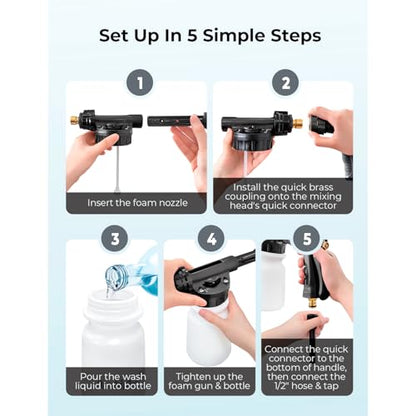 Set Up In 5 Simple Steps

1

Insert the foam nozzle

2

Install the quick brass coupling onto the mixing head's quick connector

3

Pour the wash liquid into bottle

4

Tighten up the foam gun & bottle

5

Connect the quick connector to the bottom of handle, then connect the 1/2" hose & tap