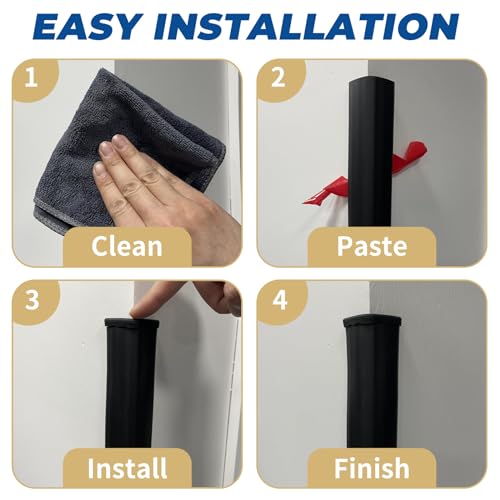 EASY INSTALLATION

1
Clean

2
Paste

3
Install

4
Finish