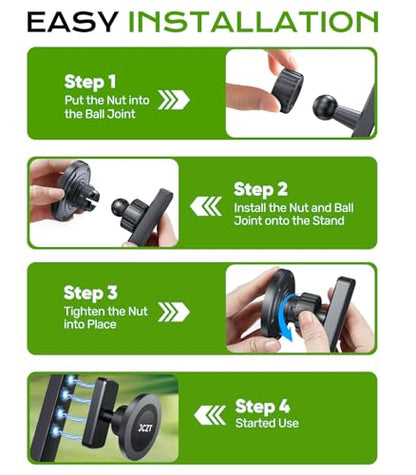 EASY INSTALLATION

Step 1
Put the Nut into the Ball Joint

Step 2
Install the Nut and Ball Joint onto the Stand

Step 3
Tighten the Nut into Place

JCZT

Step 4
Started Use