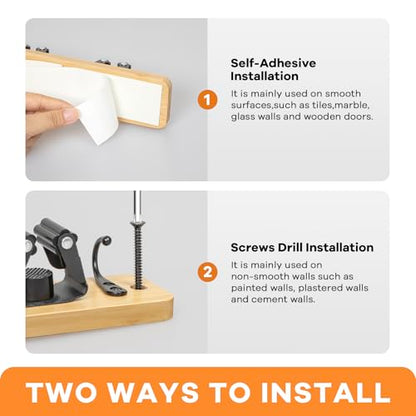 1

Self-Adhesive Installation

It is mainly used on smooth surfaces,such as tiles,marble, glass walls and wooden doors.

2

Screws Drill Installation

It is mainly used on non-smooth walls such as painted walls, plastered walls and cement walls.

TWO WAYS TO INSTALL