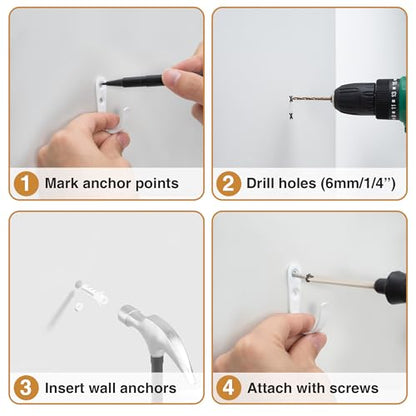 1 Mark anchor points

2 Drill holes (6mm/1/4")

3 Insert wall anchors

4 Attach with screws