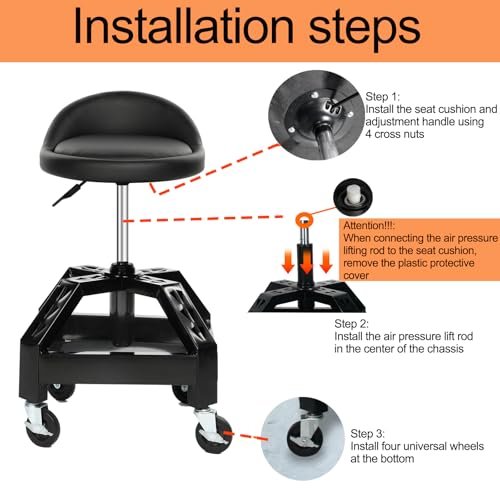 Installation steps

Step 1:
Install the seat cushion and adjustment handle using 4 cross nuts

Attention!!!:
When connecting the air pressure lifting rod to the seat cushion, remove the plastic protective cover

Step 2:
Install the air pressure lift rod in the center of the chassis

Step 3:
Install four universal wheels at the bottom