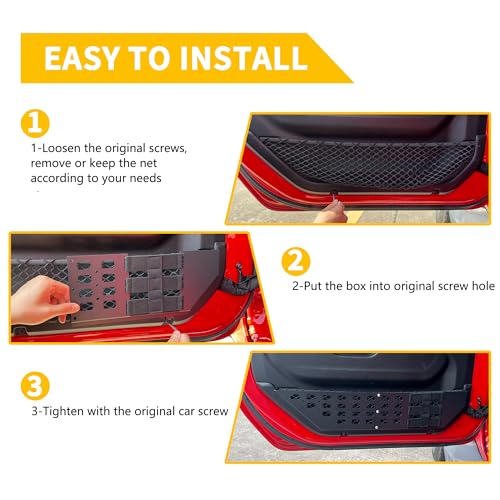 EASY TO INSTALL

1

1-Loosen the original screws, remove or keep the net according to your needs

2

2-Put the box into original screw hole

3

3-Tighten with the original car screw